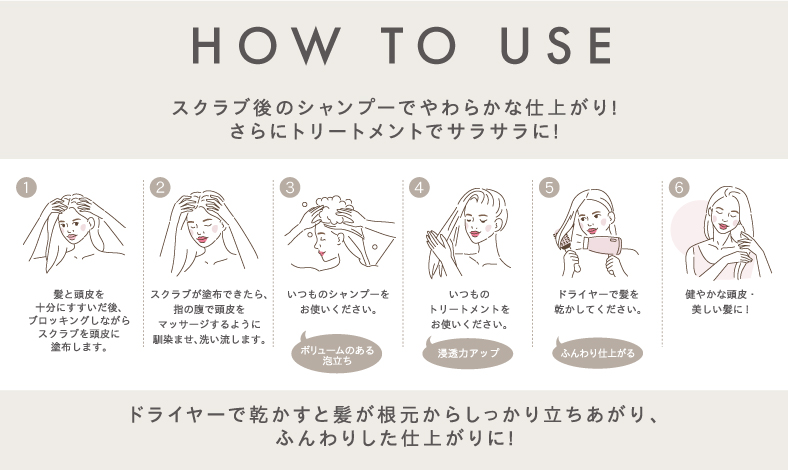 HOW TO USE

スクラブ後のシャンプーでやわらかな仕上がり!
さらにトリートメントでサラサラに!

1
髪と頭皮を十分にすすいだ後、ブロッキングしながらスクラブを頭皮に塗布します。

2
スクラブが塗布できたら、指の腹で頭皮をマッサージするように馴染ませ、洗い流します。

3
いつものシャンプーをお使いください。
ボリュームのある泡立ち

4
いつものトリートメントをお使いください。
浸透力アップ

5
ドライヤーで髪を乾かしてください。
ふんわり仕上がる

6
健やかな頭皮・美しい髪に!

ドライヤーで乾かすと髪が根元からしっかり立ちあがり、
ふんわりした仕上がりに!